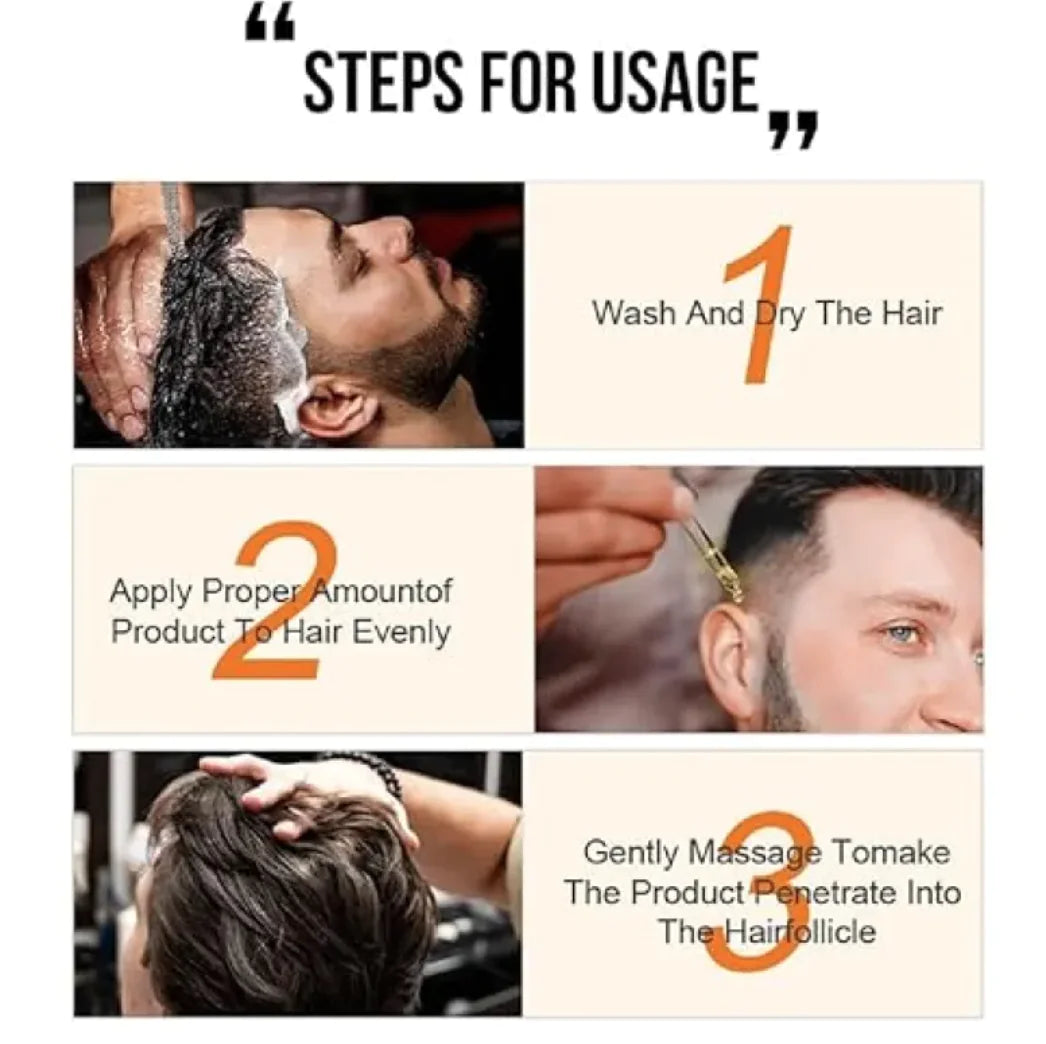 “STEPS FOR USAGE”

1
Wash And Dry The Hair

2
Apply Proper Amountof Product To Hair Evenly

3
Gently Massage Tomake The Product Penetrate Into The Hairfollicle